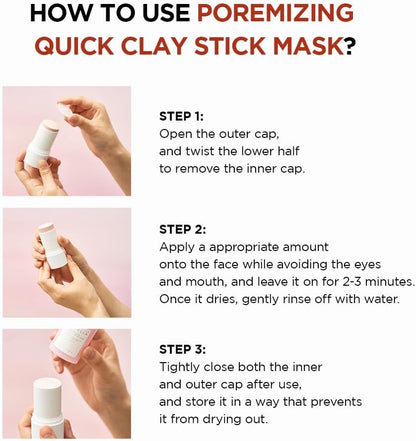 HOW TO USE POREMIZING QUICK CLAY STICK MASK?

STEP 1:
Open the outer cap, and twist the lower half to remove the inner cap.

STEP 2:
Apply a appropriate amount onto the face while avoiding the eyes and mouth, and leave it on for 2-3 minutes. Once it dries, gently rinse off with water.

STEP 3:
Tightly close both the inner and outer cap after use, and store it in a way that prevents it from drying out.